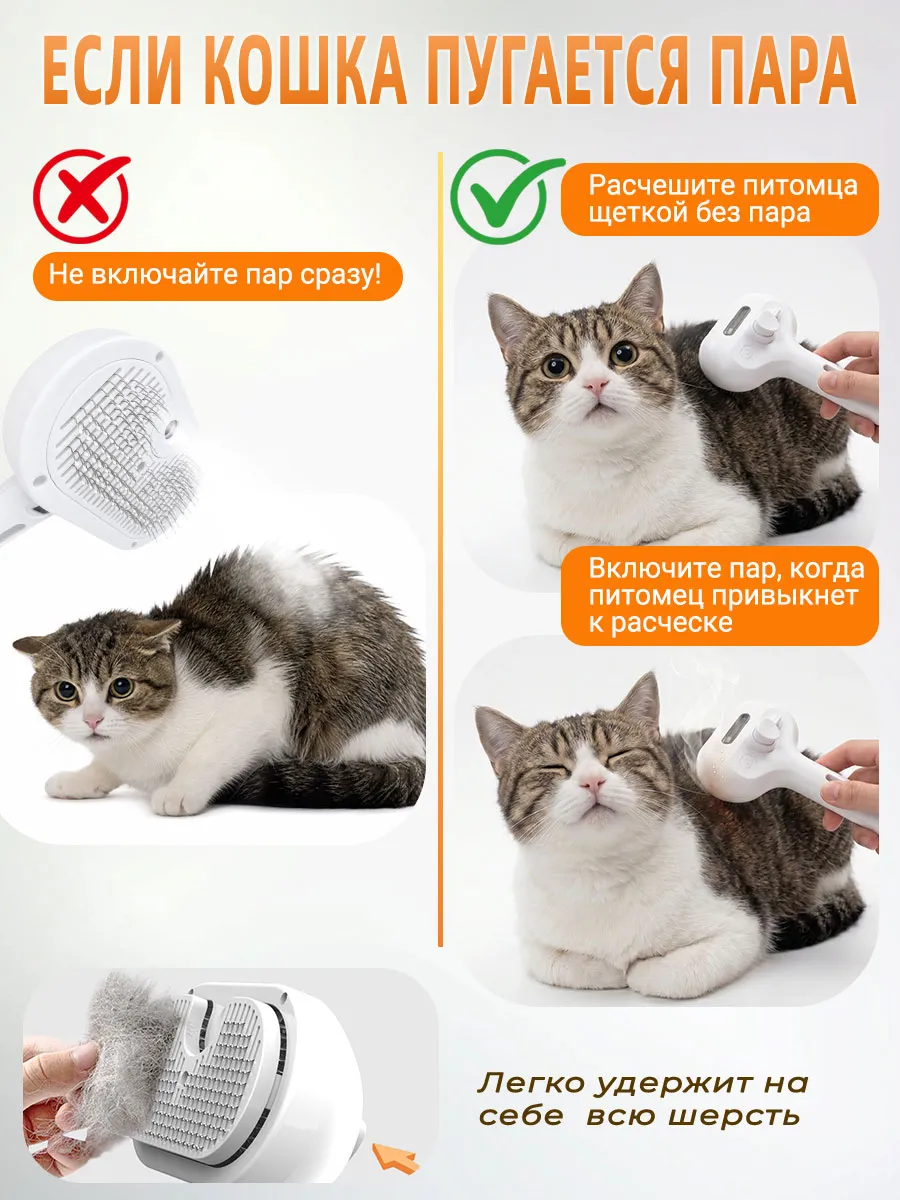 ЕСЛИ КОШКА ПУГАЕТСЯ ПАРА

Не включайте пар сразу!

Расчешите питомца щеткой без пара

Включите пар, когда питомец привыкнет к расческе

Легко удержит на себе всю шерсть