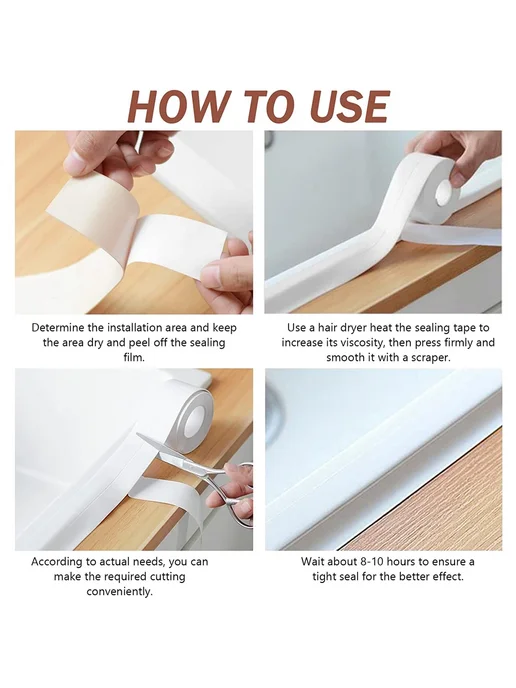 HOW TO USE

Determine the installation area and keep the area dry and peel off the sealing film.

Use a hair dryer heat the sealing tape to increase its viscosity, then press firmly and smooth it with a scraper.

According to actual needs, you can make the required cutting conveniently.

Wait about 8-10 hours to ensure a tight seal for the better effect.