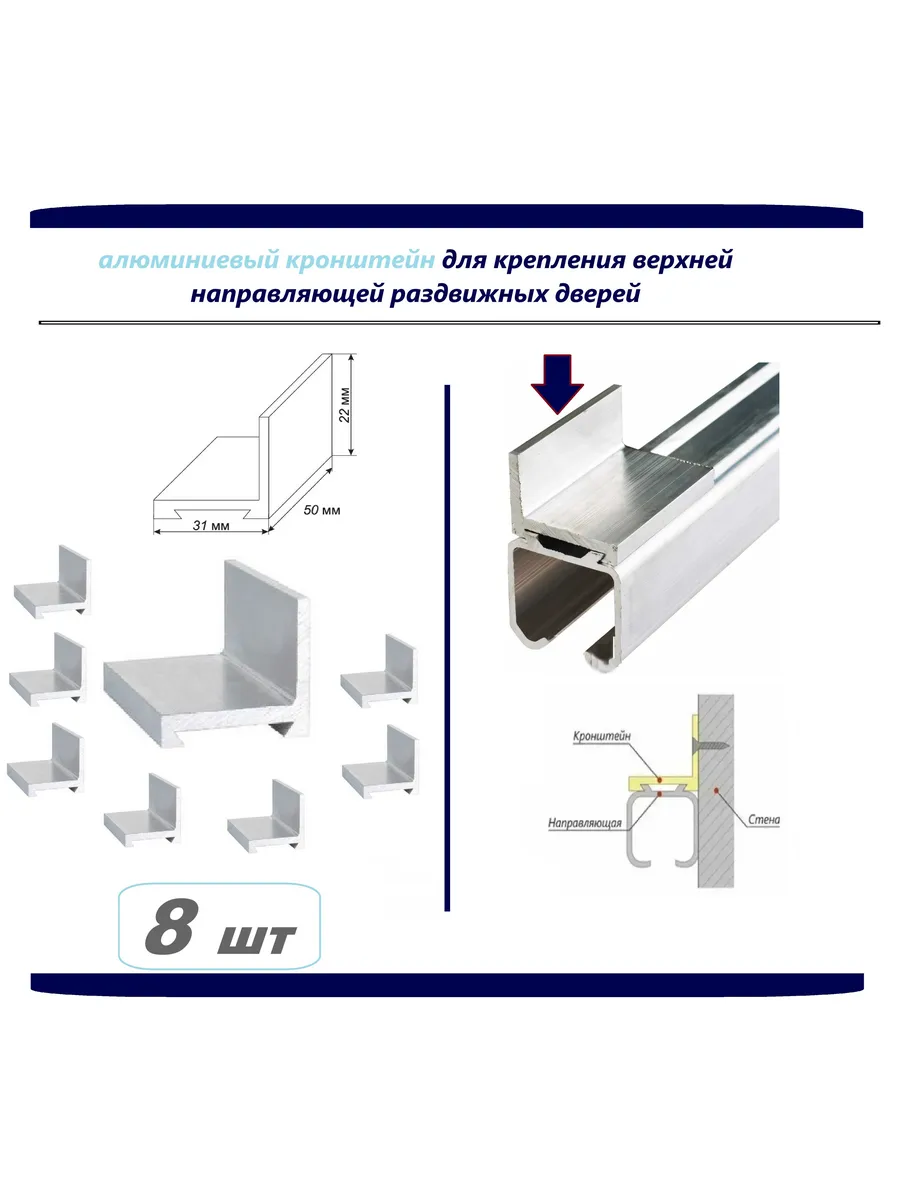 алюминиевый кронштейн для крепления верхней направляющей раздвижных дверей

22 мм
31 мм
50 мм

Кронштейн
Направляющая
Стена

8 шт