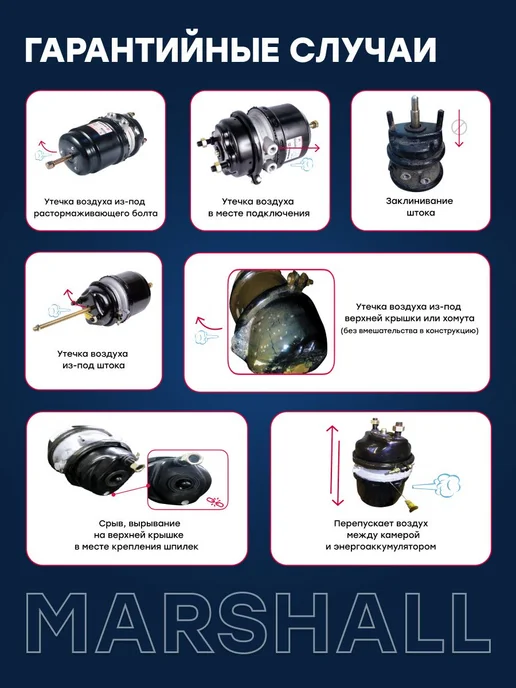 ГАРАНТИЙНЫЕ СЛУЧАИ

Утечка воздуха из-под растормаживающего болта

Утечка воздуха в месте подключения

Заклинивание штока

Утечка воздуха из-под штока

Утечка воздуха из-под верхней крышки или хомута (без вмешательства в конструкцию)

Срыв, вырывание на верхней крышке в месте крепления шпилек

Перепускает воздух между камерой и энергоаккумулятором

MARSHALL