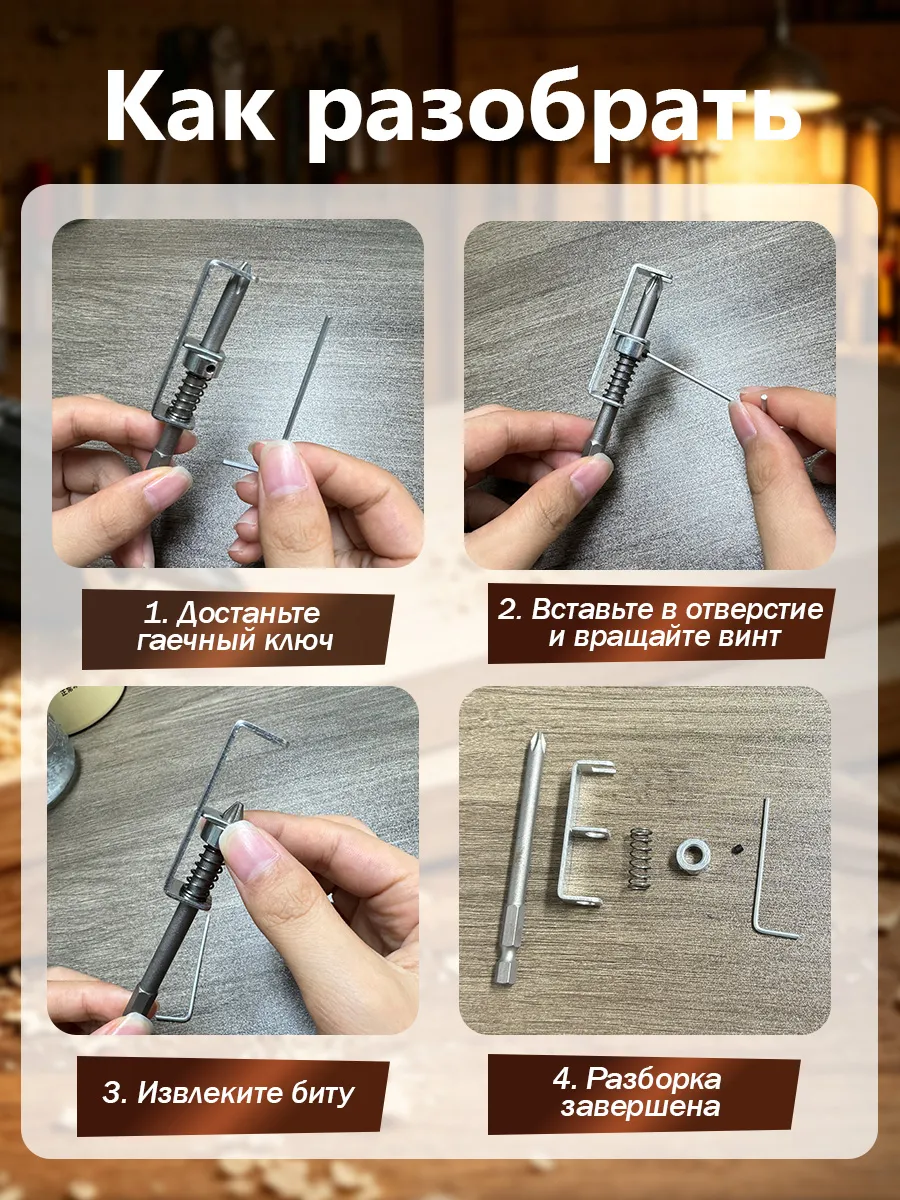 Как разобрать

1. Достаньте гаечный ключ

2. Вставьте в отверстие и вращайте винт

3. Извлеките биту

4. Разборка завершена