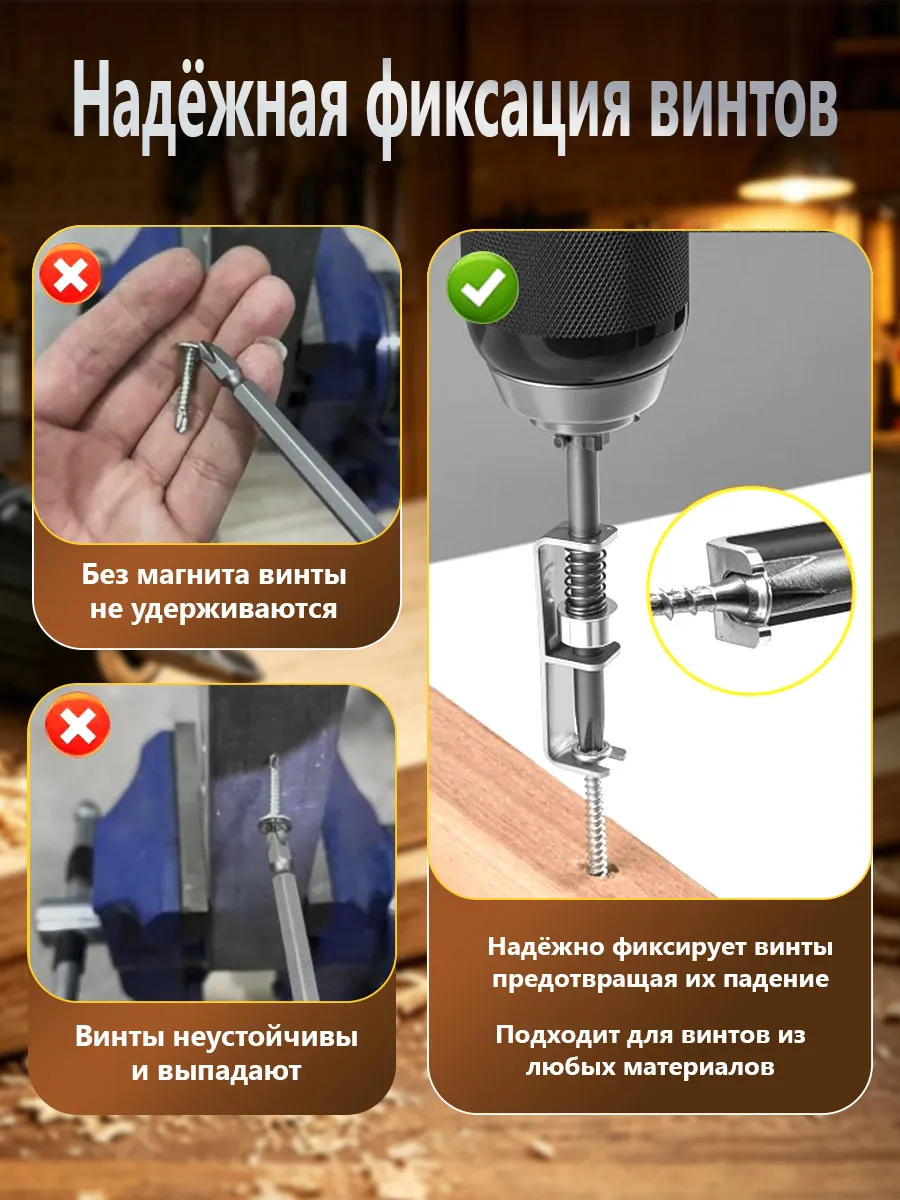 Надёжная фиксация винтов

Без магнита винты не удерживаются

Винты неустойчивы и выпадают

Надёжно фиксирует винты предотвращая их падение

Подходит для винтов из любых материалов