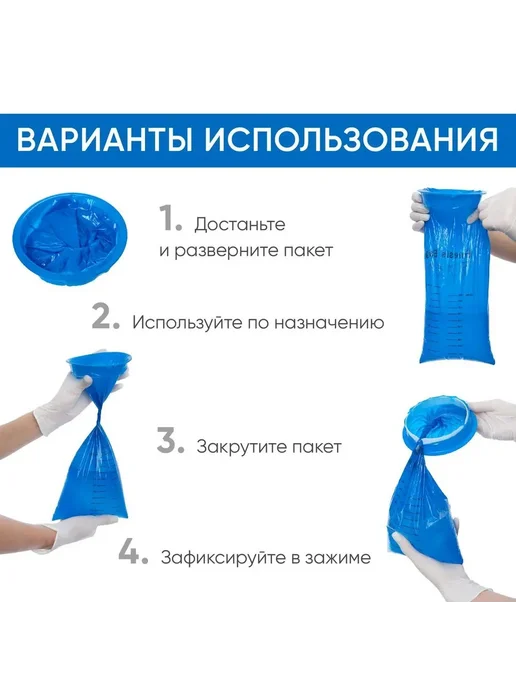 ВАРИАНТЫ ИСПОЛЬЗОВАНИЯ

1. Достаньте и разверните пакет

2. Используйте по назначению

3. Закрутите пакет

4. Зафиксируйте в зажиме