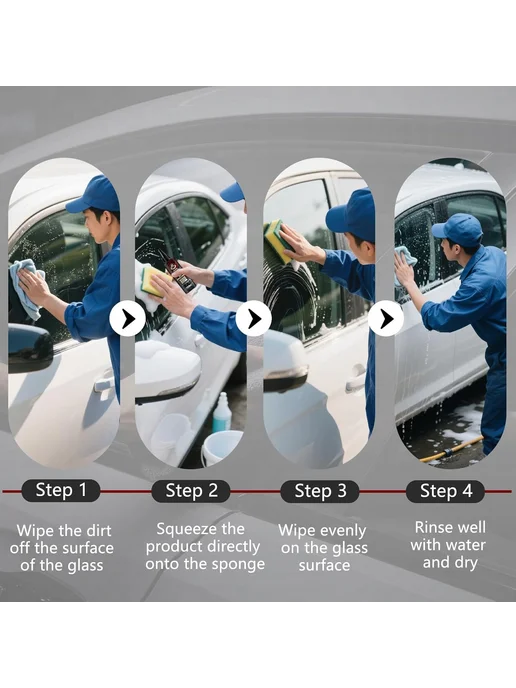 Step 1

Wipe the dirt off the surface of the glass

Step 2

Squeeze the product directly onto the sponge

Step 3

Wipe evenly on the glass surface

Step 4

Rinse well with water and dry