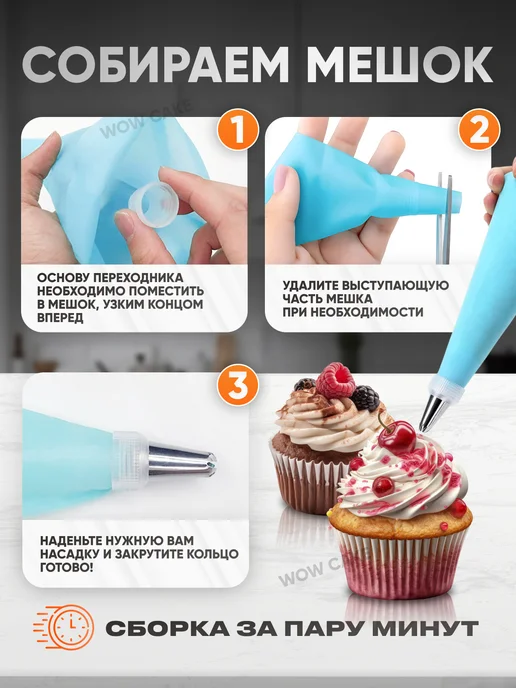 СОБИРАЕМ МЕШОК

1

ОСНОВУ ПЕРЕХОДНИКА НЕОБХОДИМО ПОМЕСТИТЬ В МЕШОК, УЗКИМ КОНЦОМ ВПЕРЕД

2

УДАЛИТЕ ВЫСТУПАЮЩУЮ ЧАСТЬ МЕШКА ПРИ НЕОБХОДИМОСТИ

3

НАДЕНЬТЕ НУЖНУЮ ВАМ НАСАДКУ И ЗАКРУТИТЕ КОЛЬЦО ГОТОВО!

СБОРКА ЗА ПАРУ МИНУТ

WOW CAKE