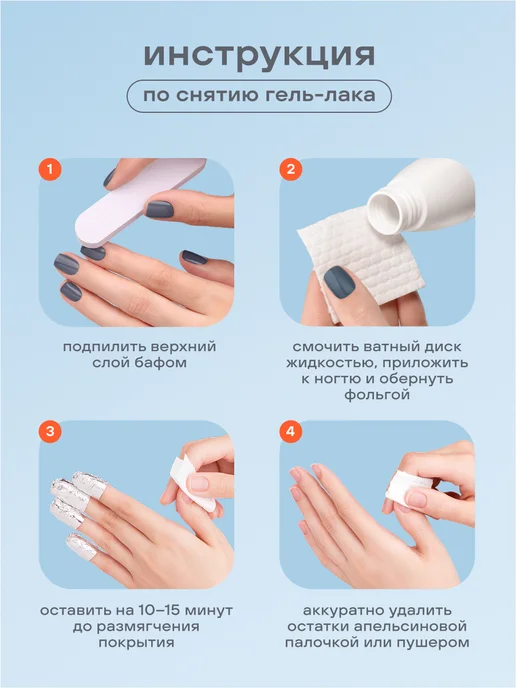 инструкция

по снятию гель-лака

1

подпилить верхний слой бафом

2

смочить ватный диск жидкостью, приложить к ногтю и обернуть фольгой

3

оставить на 10–15 минут до размягчения покрытия

4

аккуратно удалить остатки апельсиновой палочкой или пушером